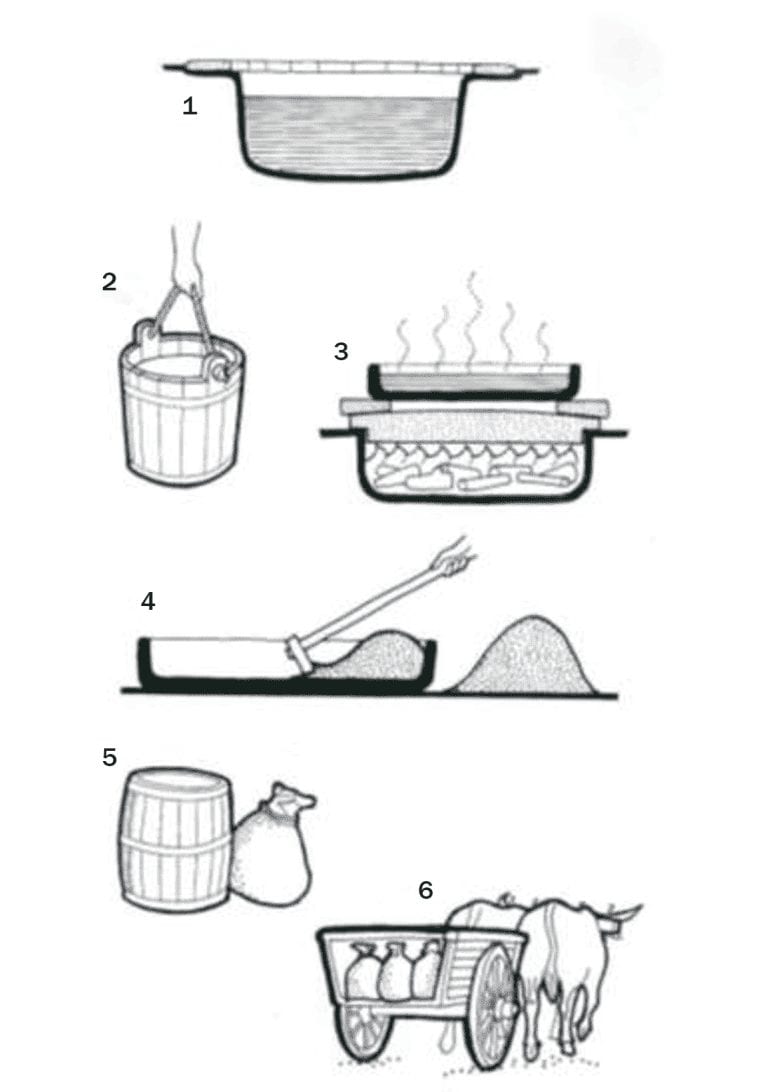 1

2

3

4

5

6